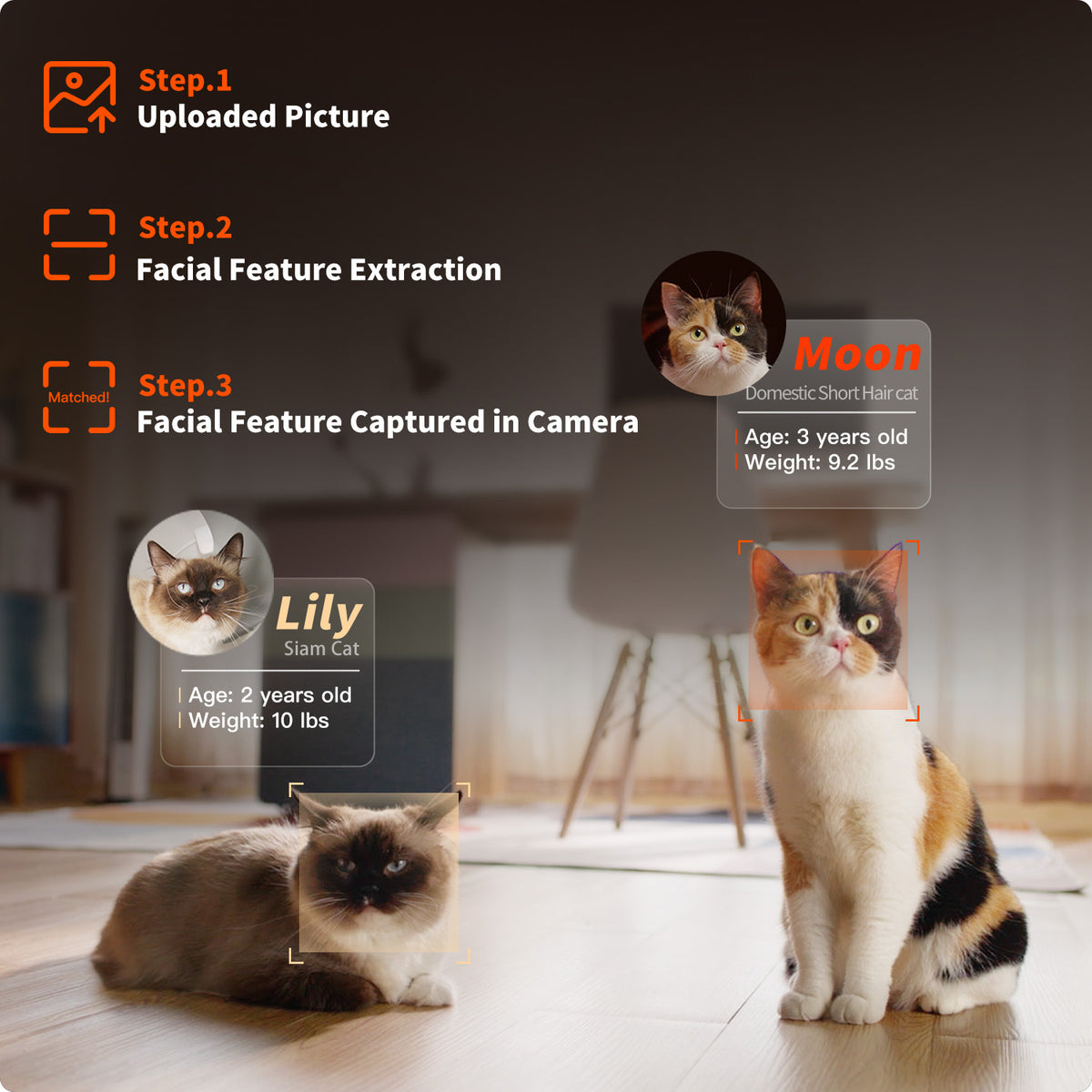 Step.1
Uploaded Picture

Step.2
Facial Feature Extraction

Matched!
Step.3
Facial Feature Captured in Camera

Moon
Domestic Short Hair cat
Age: 3 years old
Weight: 9.2 lbs

Lily
Siam Cat
Age: 2 years old
Weight: 10 lbs