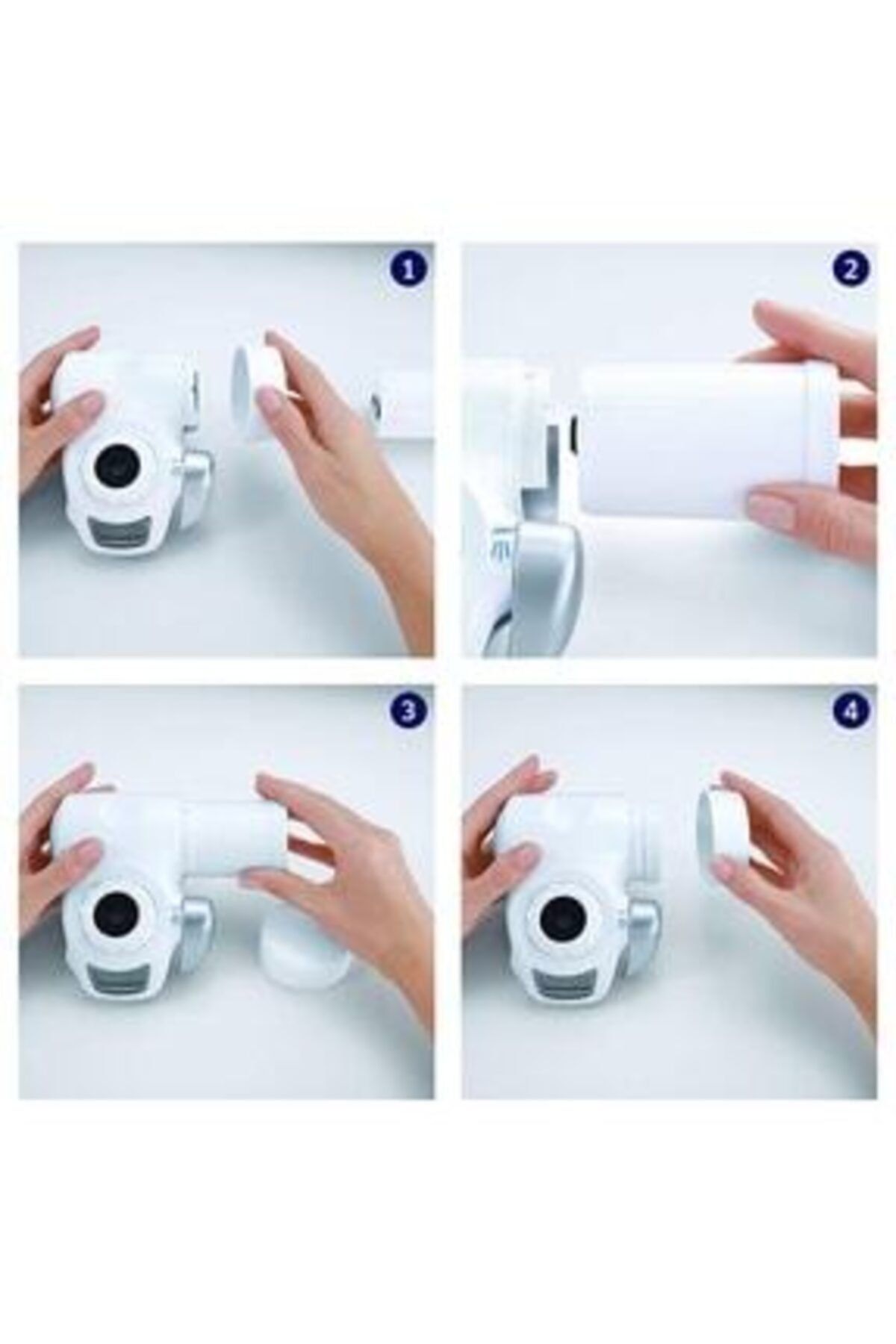 1

2

3

4