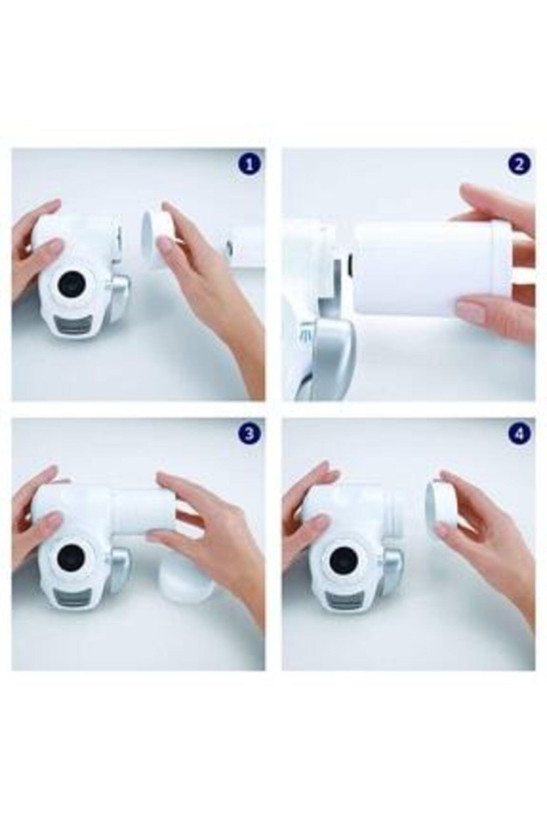 1

2

3

4