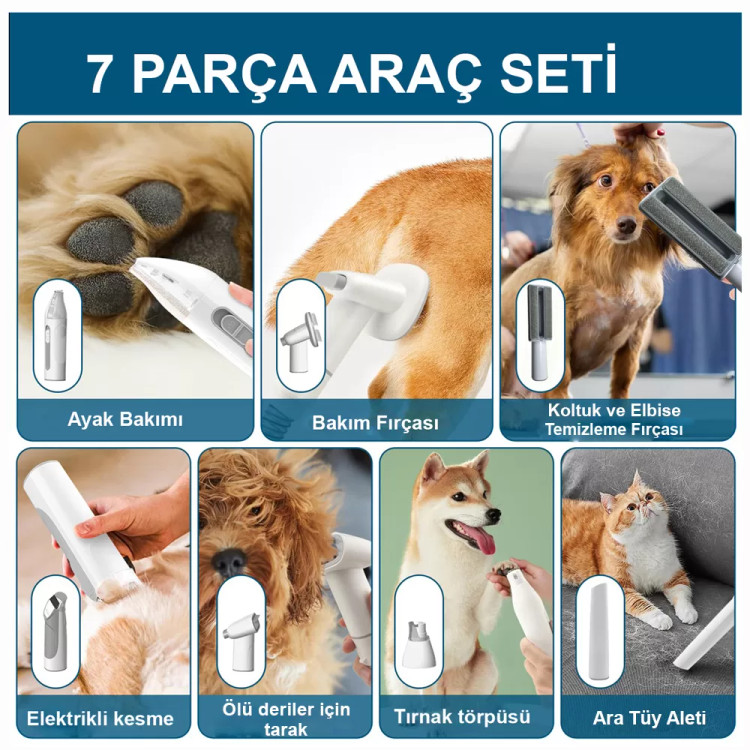 7 PARÇA ARAÇ SETİ

Ayak Bakımı

Bakım Fırçası

Koltuk ve Elbise Temizleme Fırçası

Elektrikli kesme

Ölü deriler için tarak

Tırnak törpüsü

Ara Tüy Aleti